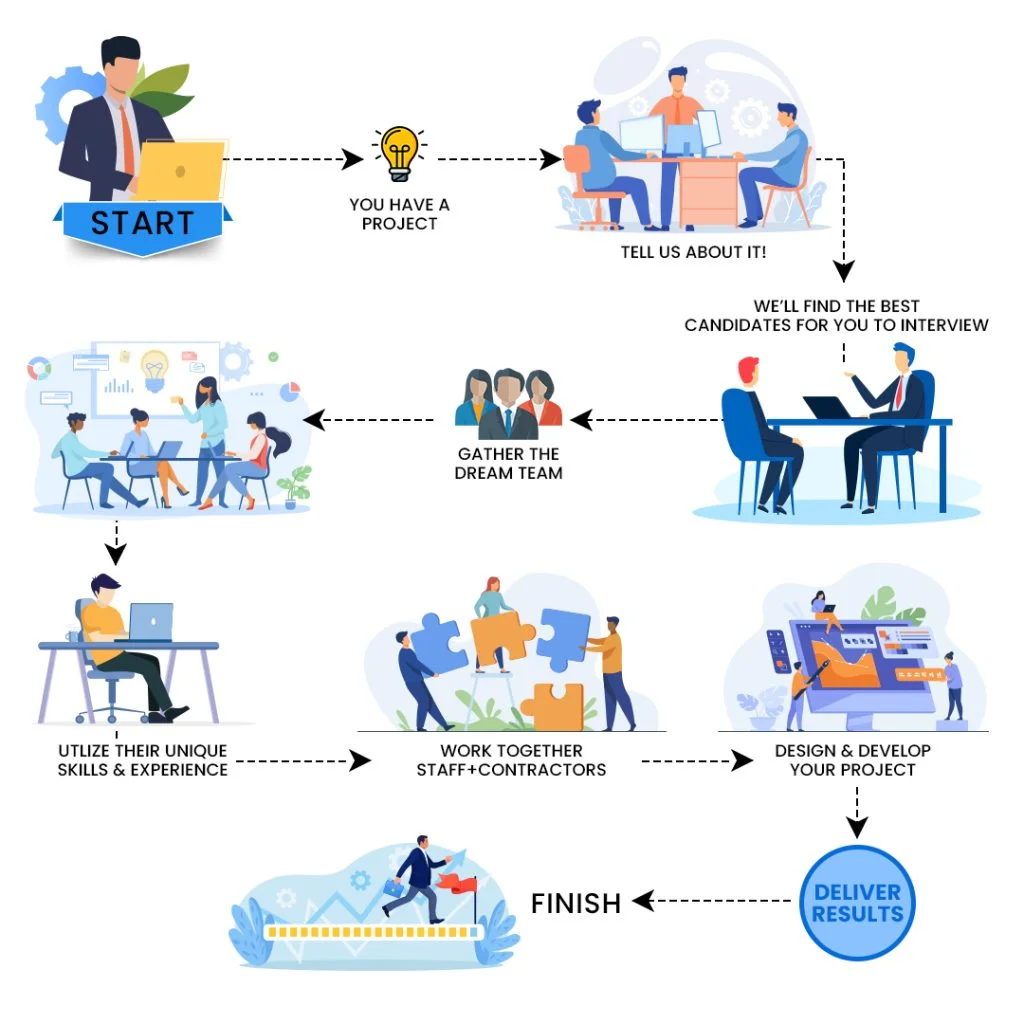 START

YOU HAVE A PROJECT

TELL US ABOUT IT!

WE'LL FIND THE BEST CANDIDATES FOR YOU TO INTERVIEW

GATHER THE DREAM TEAM

UTLIZE THEIR UNIQUE SKILLS & EXPERIENCE

WORK TOGETHER STAFF+CONTRACTORS

DESIGN & DEVELOP YOUR PROJECT

DELIVER RESULTS

FINISH